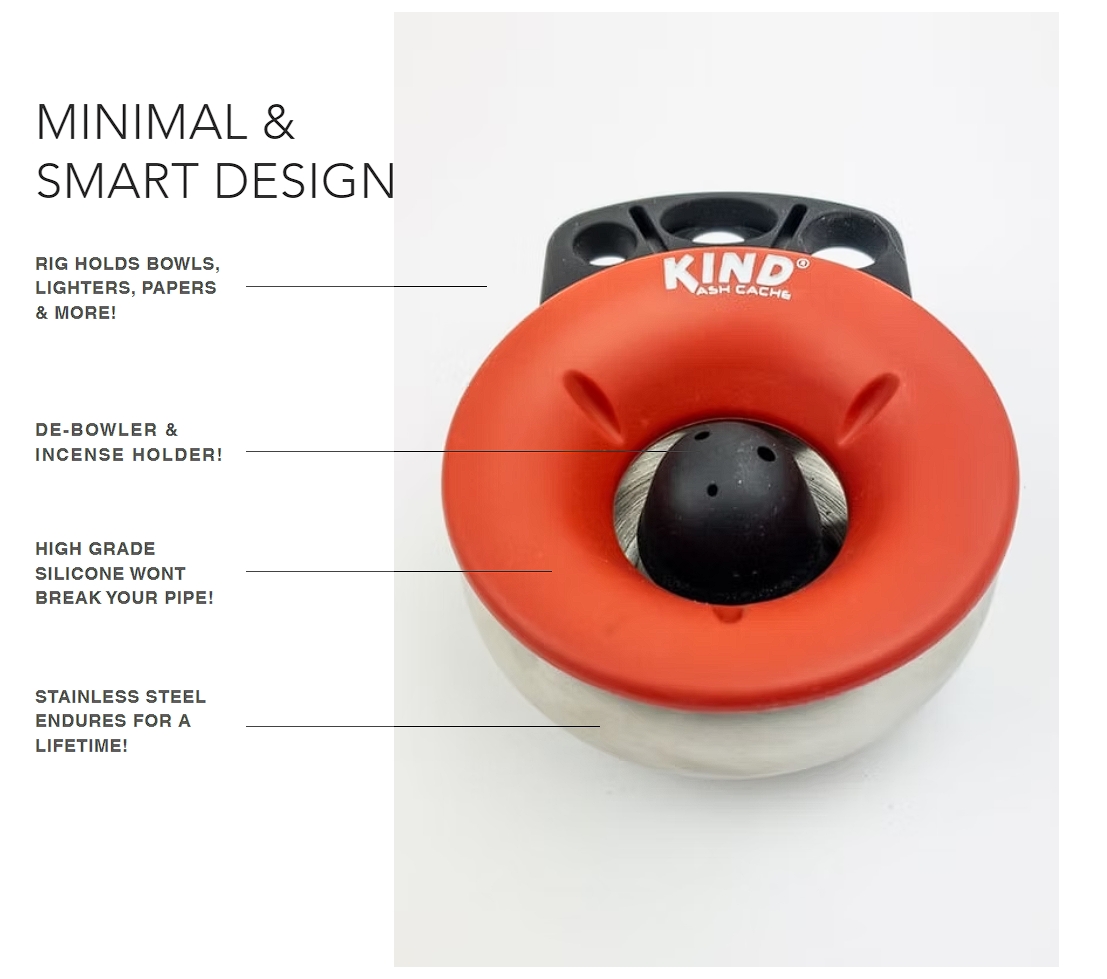 MINIMAL & SMART DESIGN

RIG HOLDS BOWLS, LIGHTERS, PAPERS & MORE!

DE-BOWLER & INCENSE HOLDER!

HIGH GRADE SILICONE WONT BREAK YOUR PIPE!

STAINLESS STEEL ENDURES FOR A LIFETIME!

KIND®
ASH CACHE